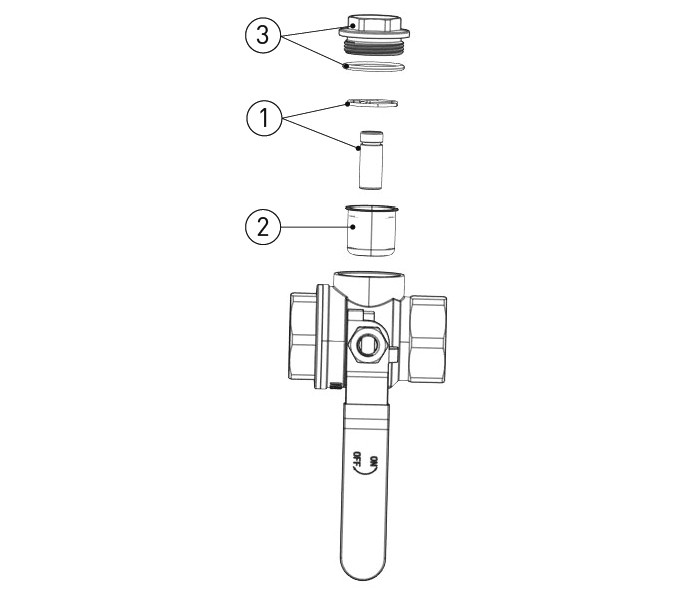 3
1
2
ON
OFF