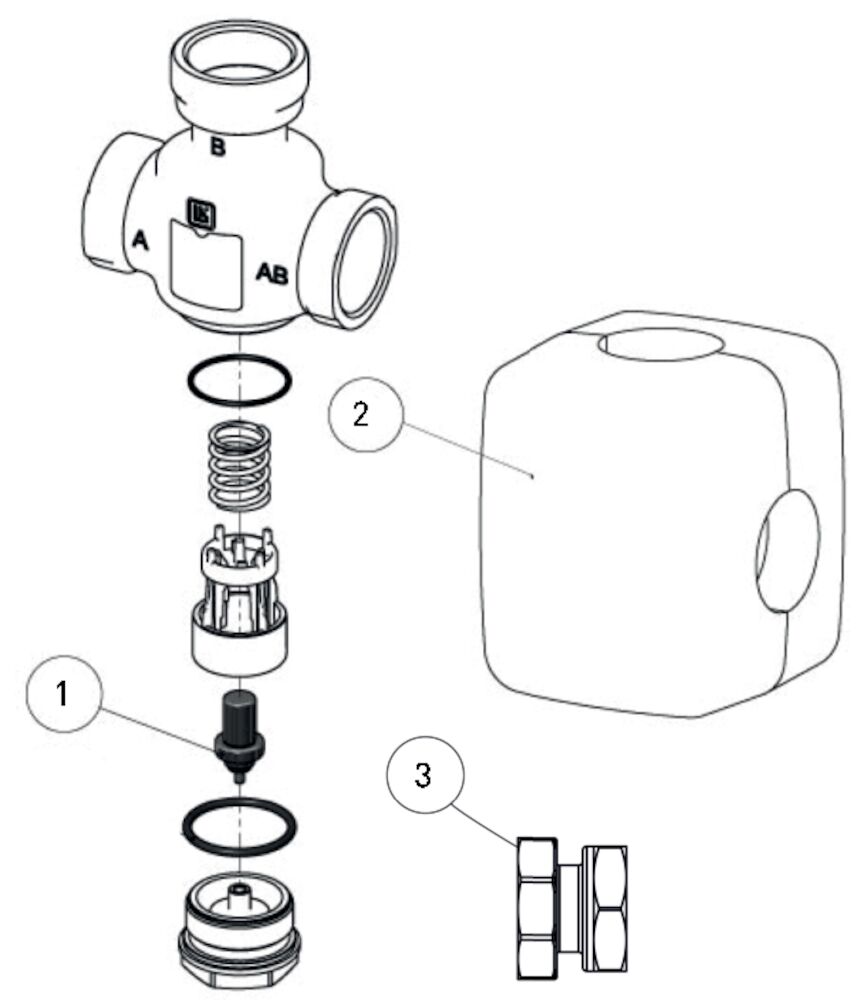 B
A
AB
2
1
3