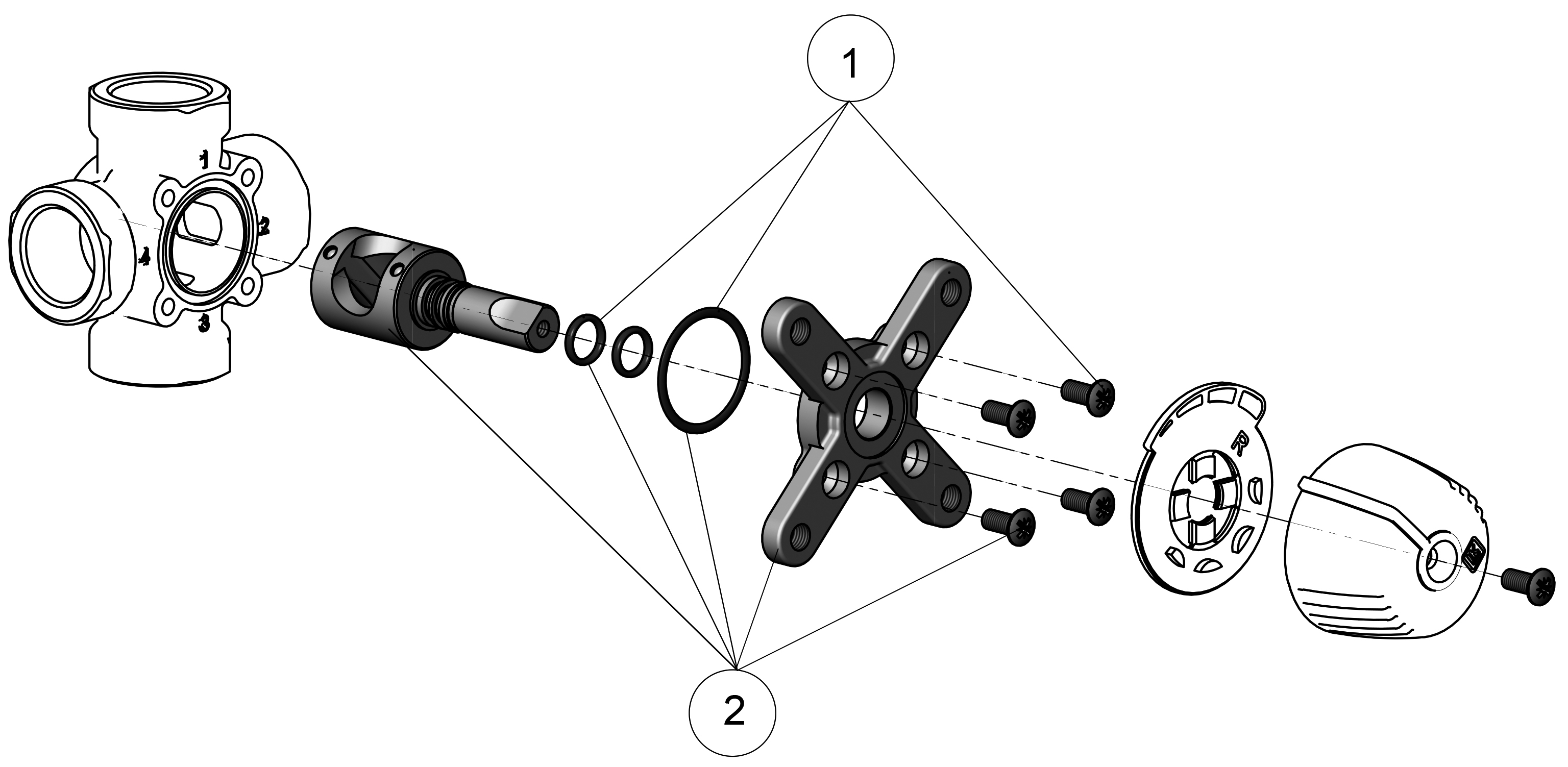 1
1
2
4
3
R
2