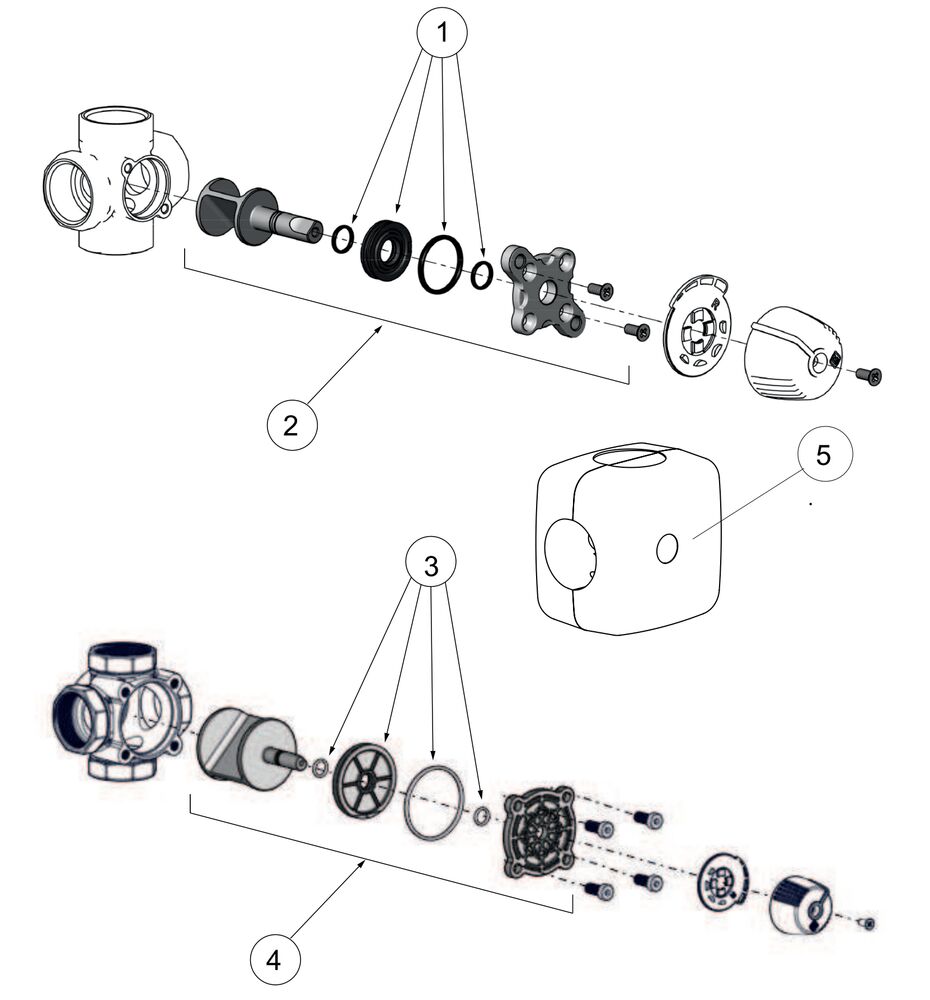 1

2

5

3

4