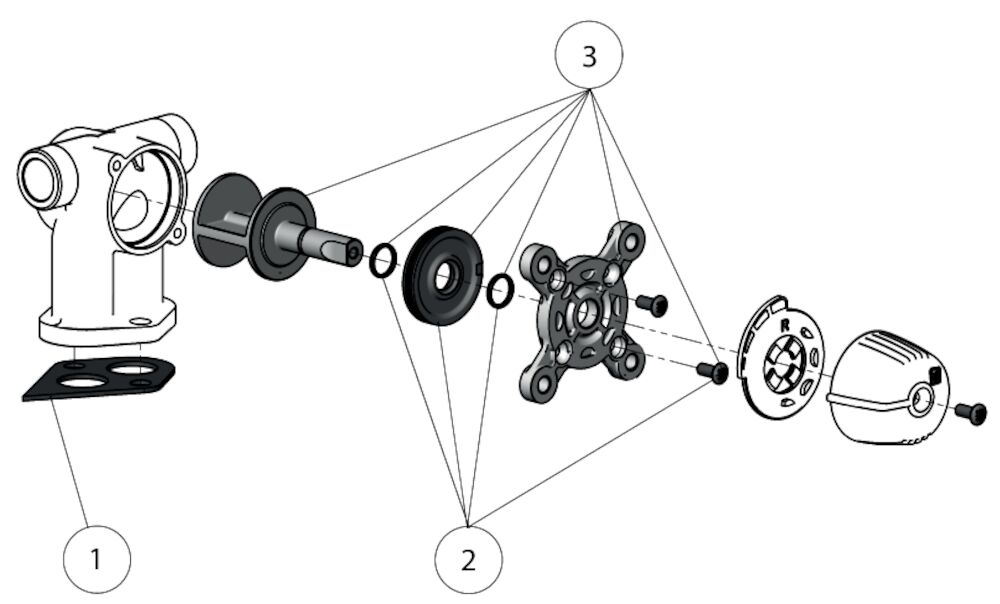 3

R

1

2