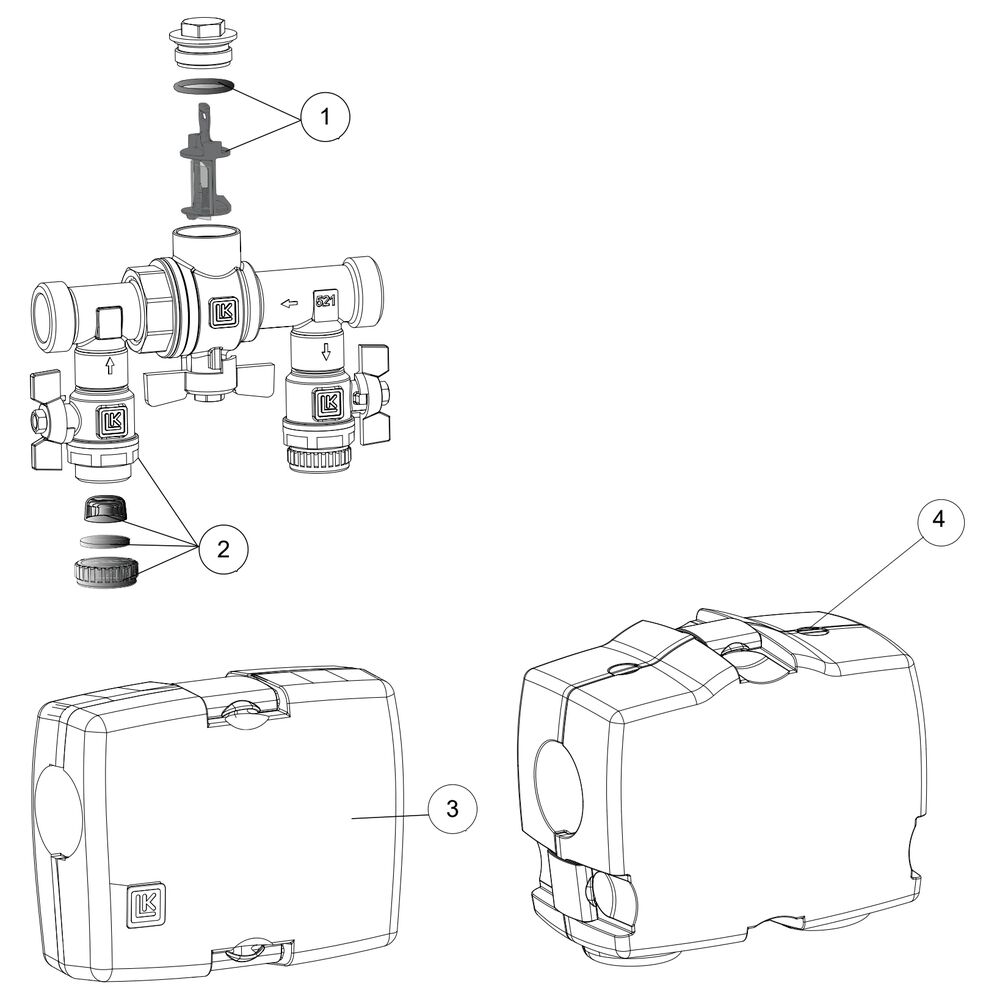 1
LK
521
LK
LK
2
4
3
LK